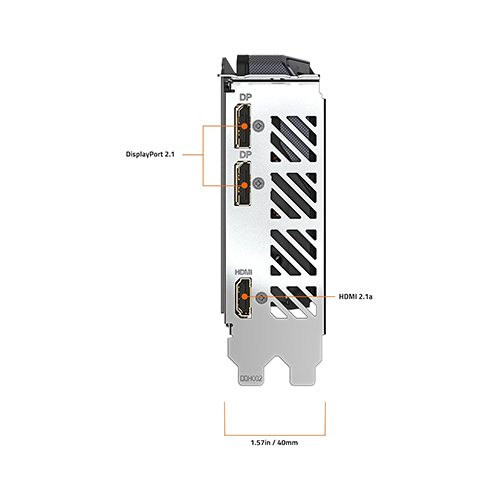 DP

DisplayPort 2.1

DP

HDMI

HDMI 2.1a

DDH002

1.57in / 40mm