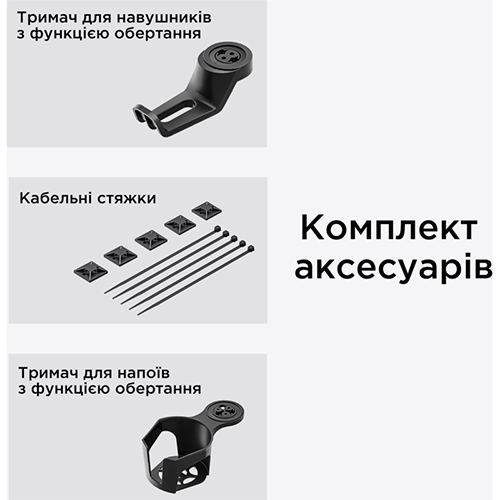 Тримач для навушників з функцією обертання

Кабельні стяжки

Тримач для напоїв з функцією обертання

Комплект аксесуарів